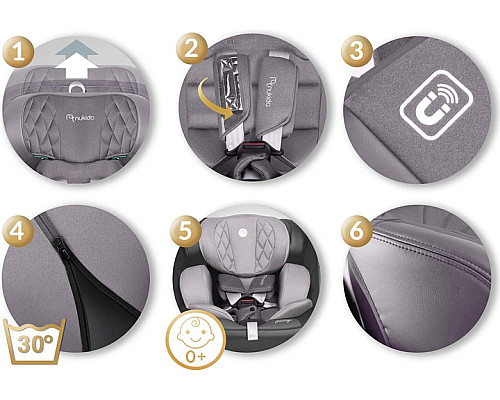 1

nukido

2

nukido

3

4

30°

5

0+

6