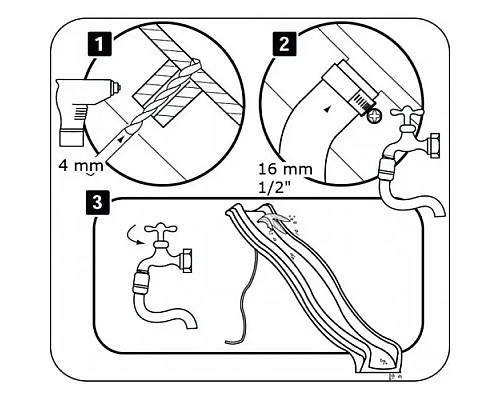 1

4 mm

2

16 mm
1/2"

3