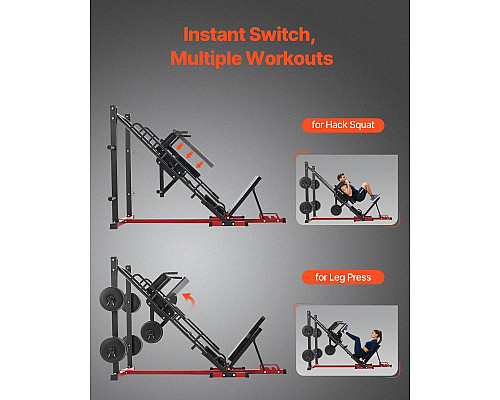 Instant Switch,
Multiple Workouts

for Hack Squat

for Leg Press