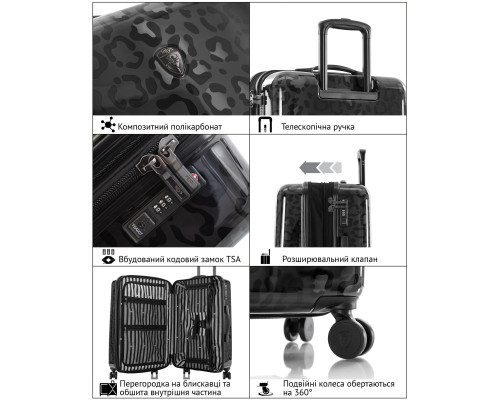 Композитний полікарбонат

Телескопічна ручка

Вбудований кодовий замок TSA

Розширювальний клапан

Перегородка на блискавці та обшита внутрішня частина

Подвійні колеса обертаються на 360°