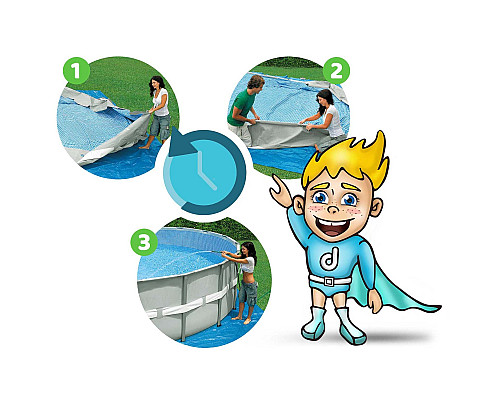 1
2
3
d