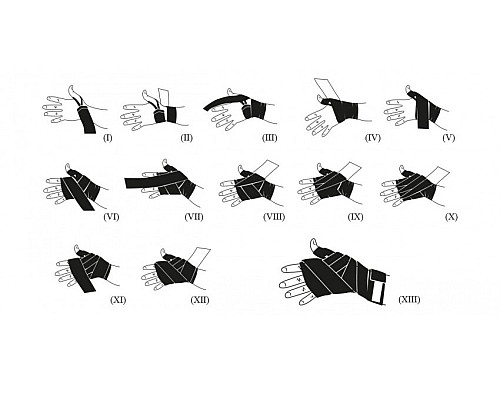 (I) (II) (III) (IV) (V)

(VI) (VII) (VIII) (IX) (X)

(XI) (XII) (XIII)