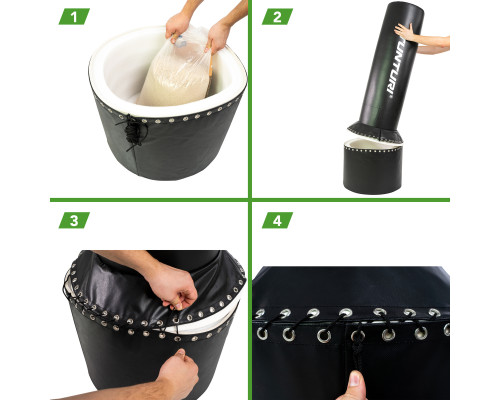 1

2

TUNTURI

3

4