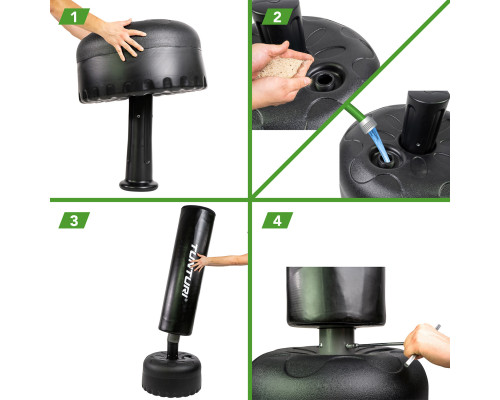 1

2

3

TUNTURI

4