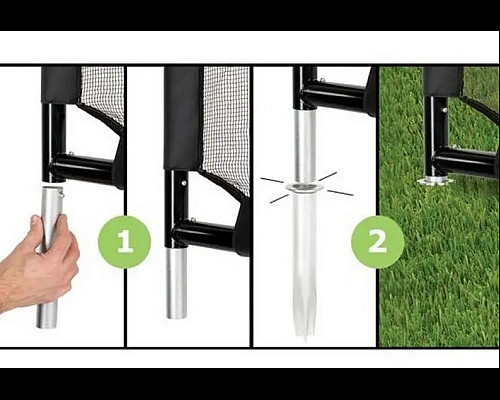 1

2