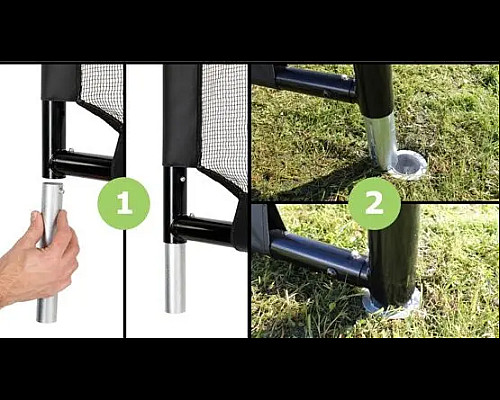 1

2