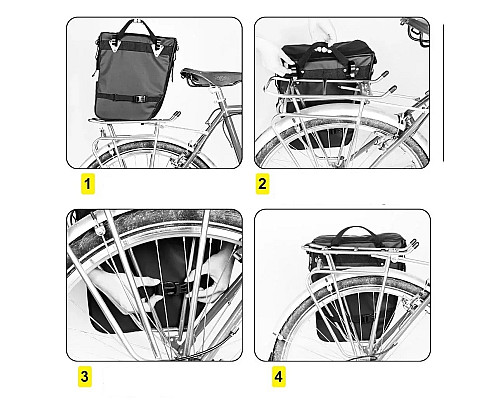 1

2

3

4