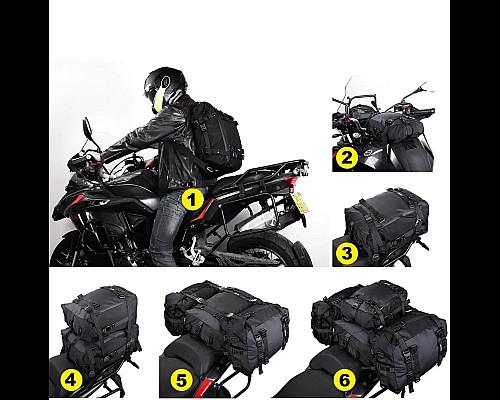 1

2

3

4

5

6