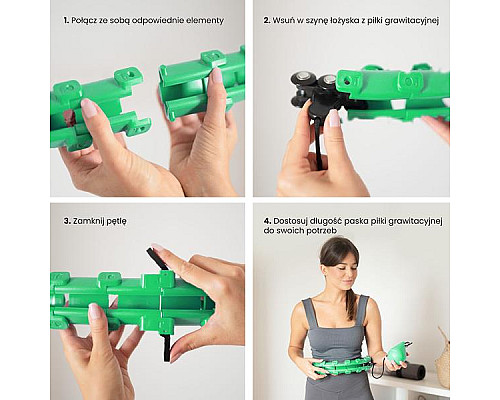 1. Połącz ze sobą odpowiednie elementy

2. Wsuń w szynę łożyska z piłki grawitacyjnej

3. Zamknij pętlę

4. Dostosuj długość paska piłki grawitacyjnej do swoich potrzeb