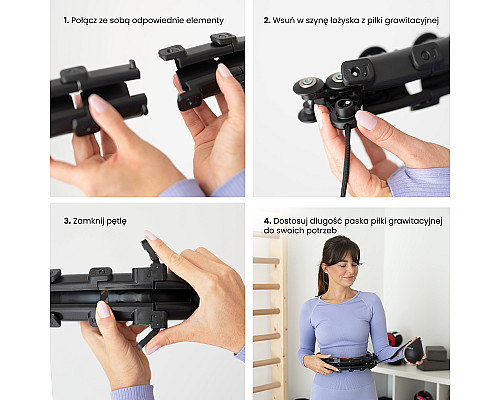 1. Połącz ze sobą odpowiednie elementy

2. Wsuń w szynę łożyska z piłki grawitacyjnej

3. Zamknij pętlę

4. Dostosuj długość paska piłki grawitacyjnej do swoich potrzeb